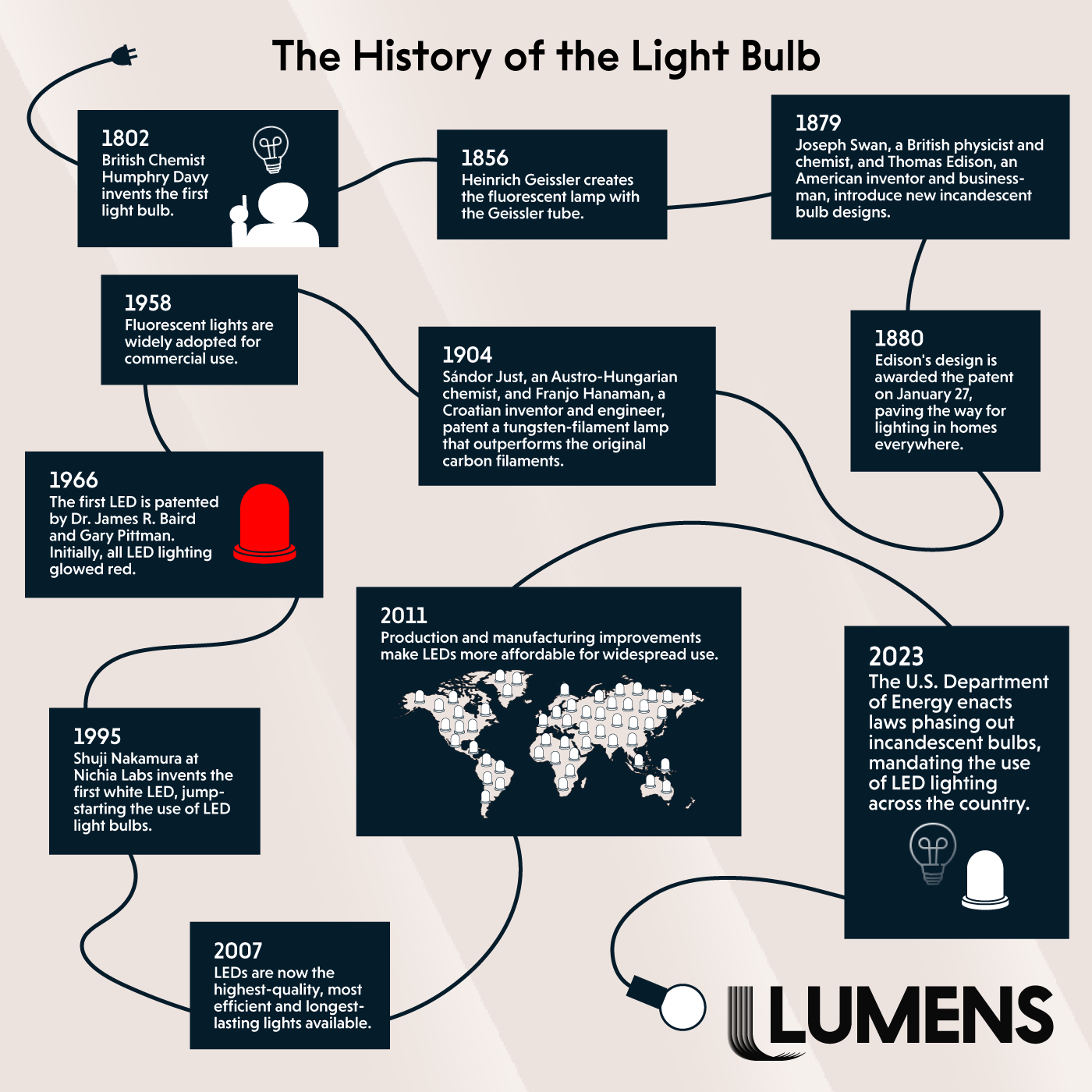 The History of the Light Bulb

1802
British Chemist Humphry Davy invents the first light bulb.

1856
Heinrich Geissler creates the fluorescent lamp with the Geissler tube.

1879
Joseph Swan, a British physicist and chemist, and Thomas Edison, an American inventor and businessman, introduce new incandescent bulb designs.

1880
Edison's design is awarded the patent on January 27, paving the way for lighting in homes everywhere.

1904
Sándor Just, an Austro-Hungarian chemist, and Franjo Hanaman, a Croatian inventor and engineer, patent a tungsten-filament lamp that outperforms the original carbon filaments.

1958
Fluorescent lights are widely adopted for commercial use.

1966
The first LED is patented by Dr. James R. Baird and Gary Pittman. Initially, all LED lighting glowed red.

1995
Shuji Nakamura at Nichia Labs invents the first white LED, jump-starting the use of LED light bulbs.

2007
LEDs are now the highest-quality, most efficient and longest-lasting lights available.

2011
Production and manufacturing improvements make LEDs more affordable for widespread use.

2023
The U.S. Department of Energy enacts laws phasing out incandescent bulbs, mandating the use of LED lighting across the country.

LUMENS